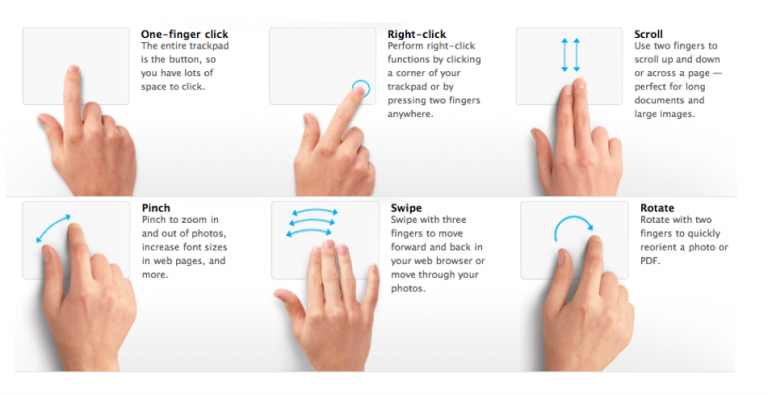 One-finger click
The entire trackpad is the button, so you have lots of space to click.

Right-click
Perform right-click functions by clicking a corner of your trackpad or by pressing two fingers anywhere.

Scroll
Use two fingers to scroll up and down or across a page — perfect for long documents and large images.

Pinch
Pinch to zoom in and out of photos, increase font sizes in web pages, and more.

Swipe
Swipe with three fingers to move forward and back in your web browser or move through your photos.

Rotate
Rotate with two fingers to quickly reorient a photo or PDF.