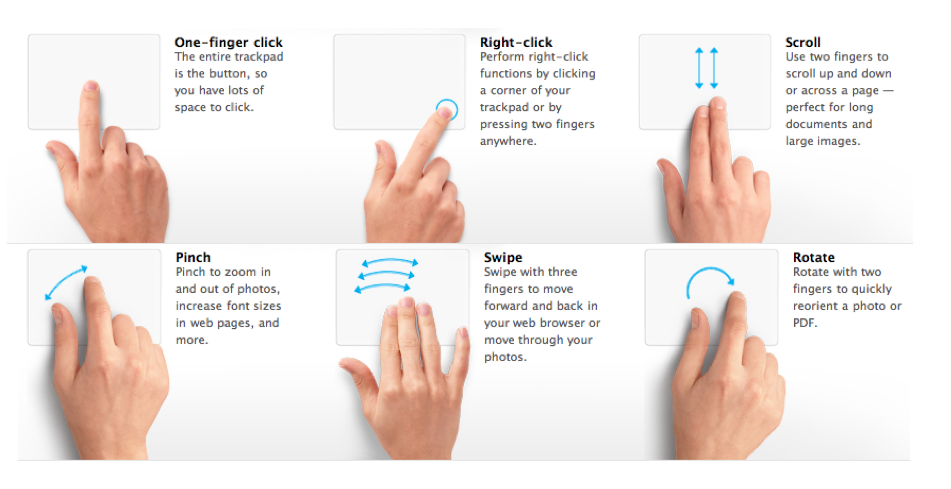 One-finger click
The entire trackpad is the button, so you have lots of space to click.

Right-click
Perform right-click functions by clicking a corner of your trackpad or by pressing two fingers anywhere.

Scroll
Use two fingers to scroll up and down or across a page — perfect for long documents and large images.

Pinch
Pinch to zoom in and out of photos, increase font sizes in web pages, and more.

Swipe
Swipe with three fingers to move forward and back in your web browser or move through your photos.

Rotate
Rotate with two fingers to quickly reorient a photo or PDF.