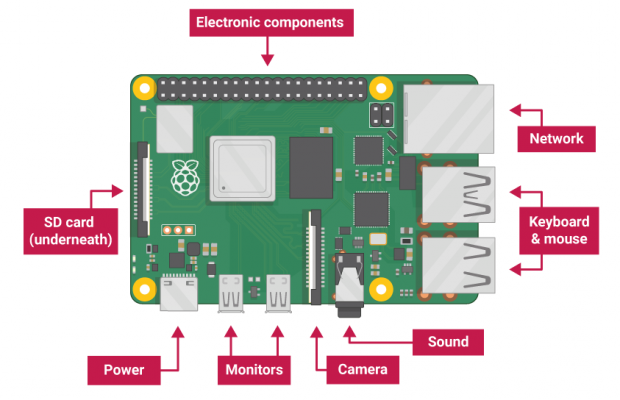 Electronic components

Network

SD card (underneath)

Keyboard & mouse

Sound

Power

Monitors

Camera